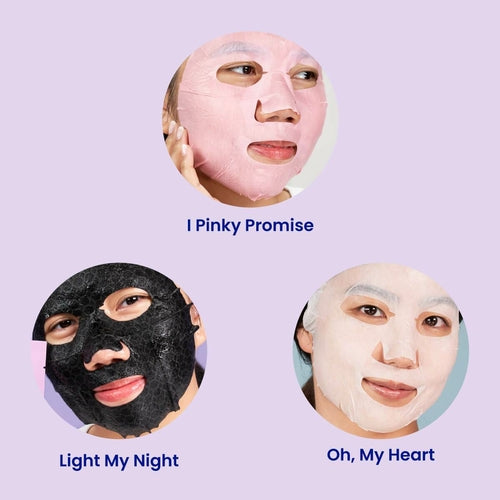 I Pinky Promise

Light My Night

Oh, My Heart